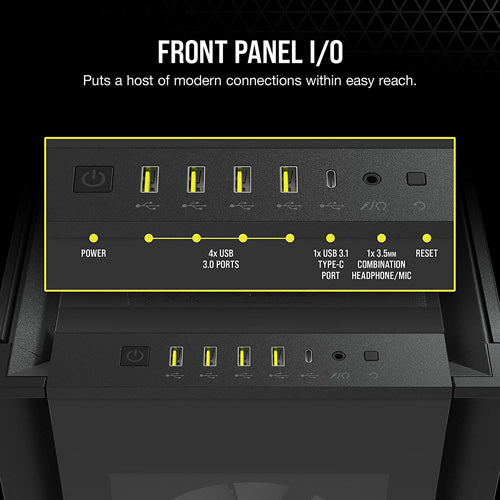 FRONT PANEL I/O

Puts a host of modern connections within easy reach.

POWER

4x USB 3.0 PORTS

1x USB 3.1 TYPE-C PORT

1x 3.5MM COMBINATION HEADPHONE/MIC

RESET