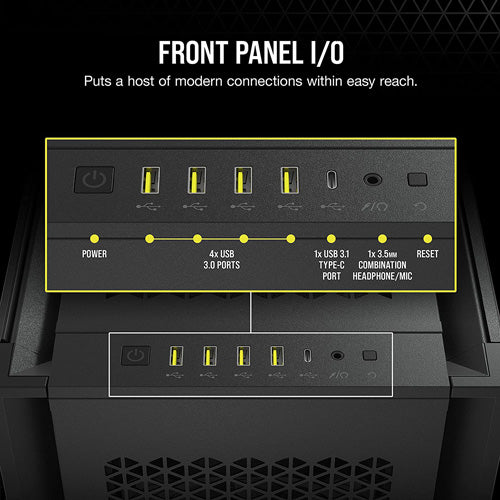 FRONT PANEL I/O

Puts a host of modern connections within easy reach.

POWER

4x USB 3.0 PORTS

1x USB 3.1 TYPE-C PORT

1x 3.5MM COMBINATION HEADPHONE/MIC

RESET