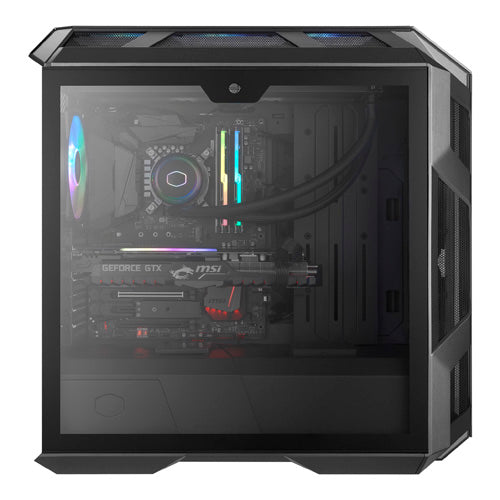 GEFORCE GTX msi