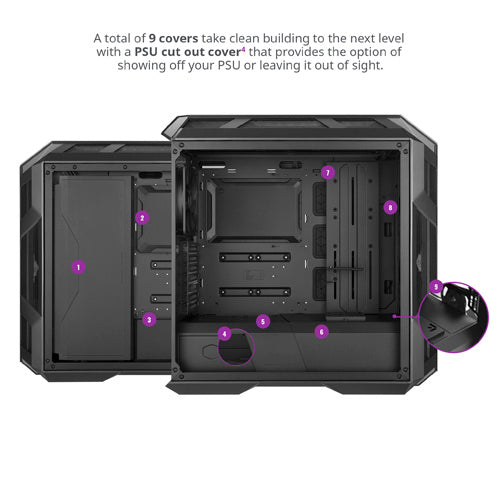 A total of 9 covers take clean building to the next level with a PSU cut out cover$^4$ that provides the option of showing off your PSU or leaving it out of sight.

1
2
3
4
5
6
7
8
9